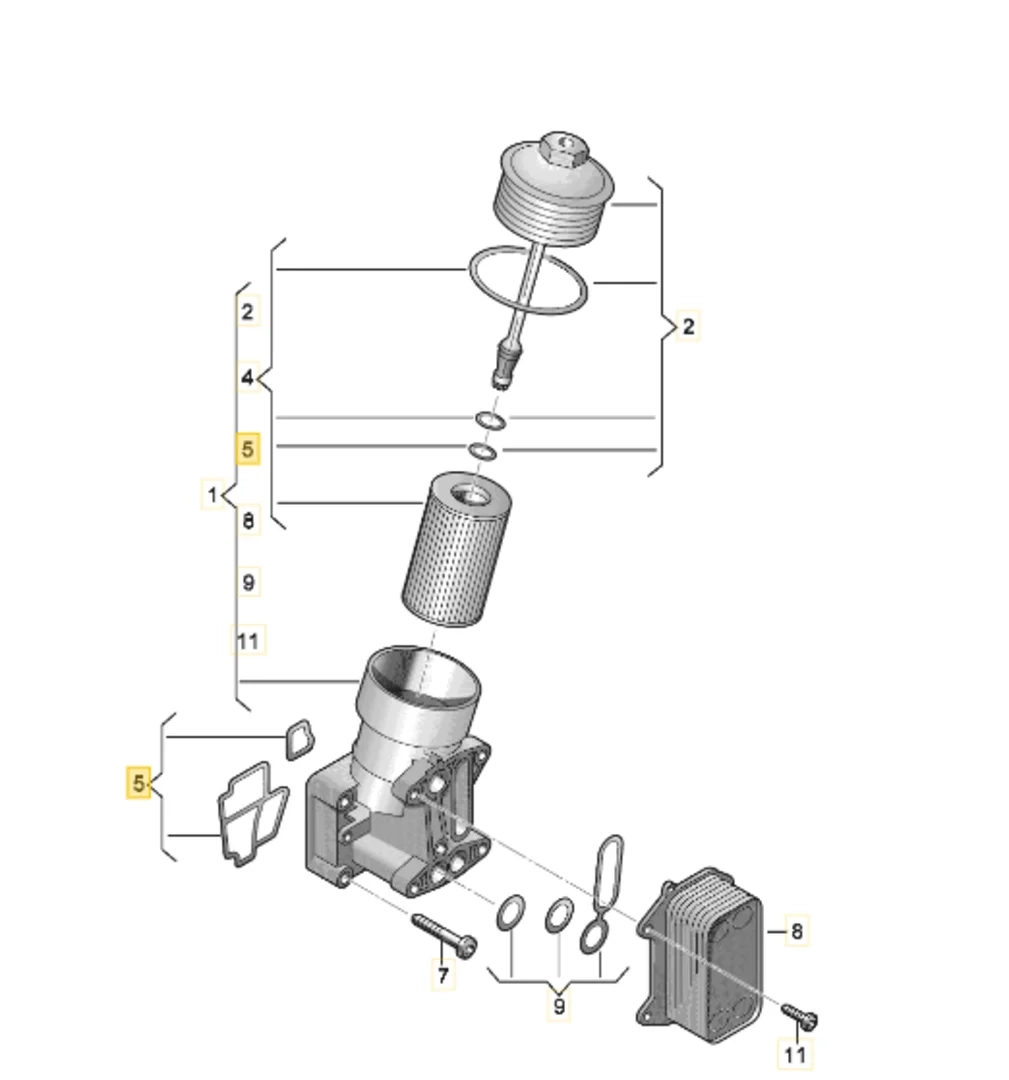 2
4
5
1
8
9
11
2
5
7
9
8
11