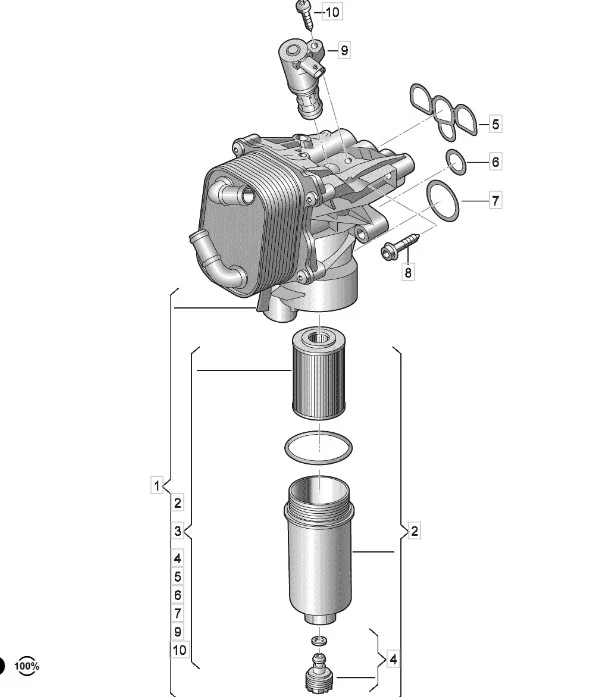 10
9
5
6
7
8
1
2
3
4
5
6
7
9
10
2
4
100%