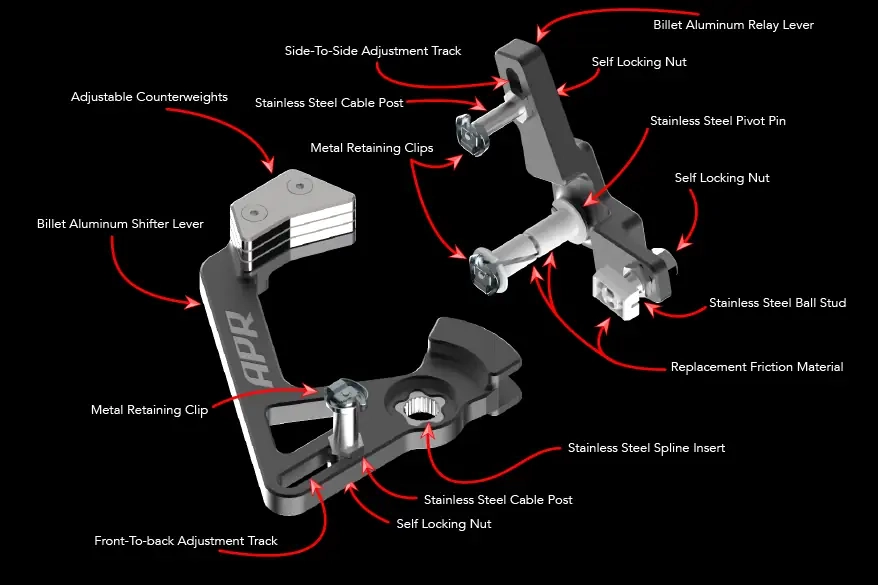 Billet Aluminum Relay Lever

Side-To-Side Adjustment Track

Self Locking Nut

Adjustable Counterweights

Stainless Steel Cable Post

Stainless Steel Pivot Pin

Metal Retaining Clips

Self Locking Nut

Billet Aluminum Shifter Lever

Stainless Steel Ball Stud

APR

Replacement Friction Material

Metal Retaining Clip

Stainless Steel Spline Insert

Stainless Steel Cable Post

Self Locking Nut

Front-To-back Adjustment Track