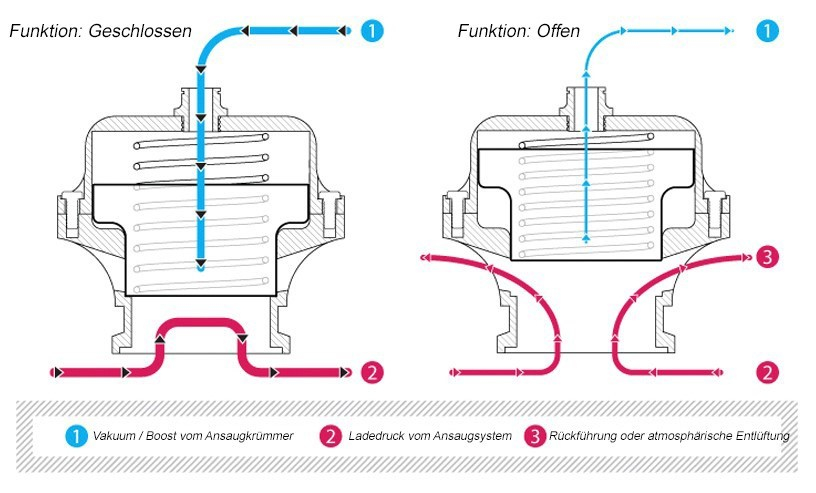 Funktion: Geschlossen

1

2

Funktion: Offen

1

3

2

1 Vakuum / Boost vom Ansaugkrümmer

2 Ladedruck vom Ansaugsystem

3 Rückführung oder atmosphärische Entlüftung